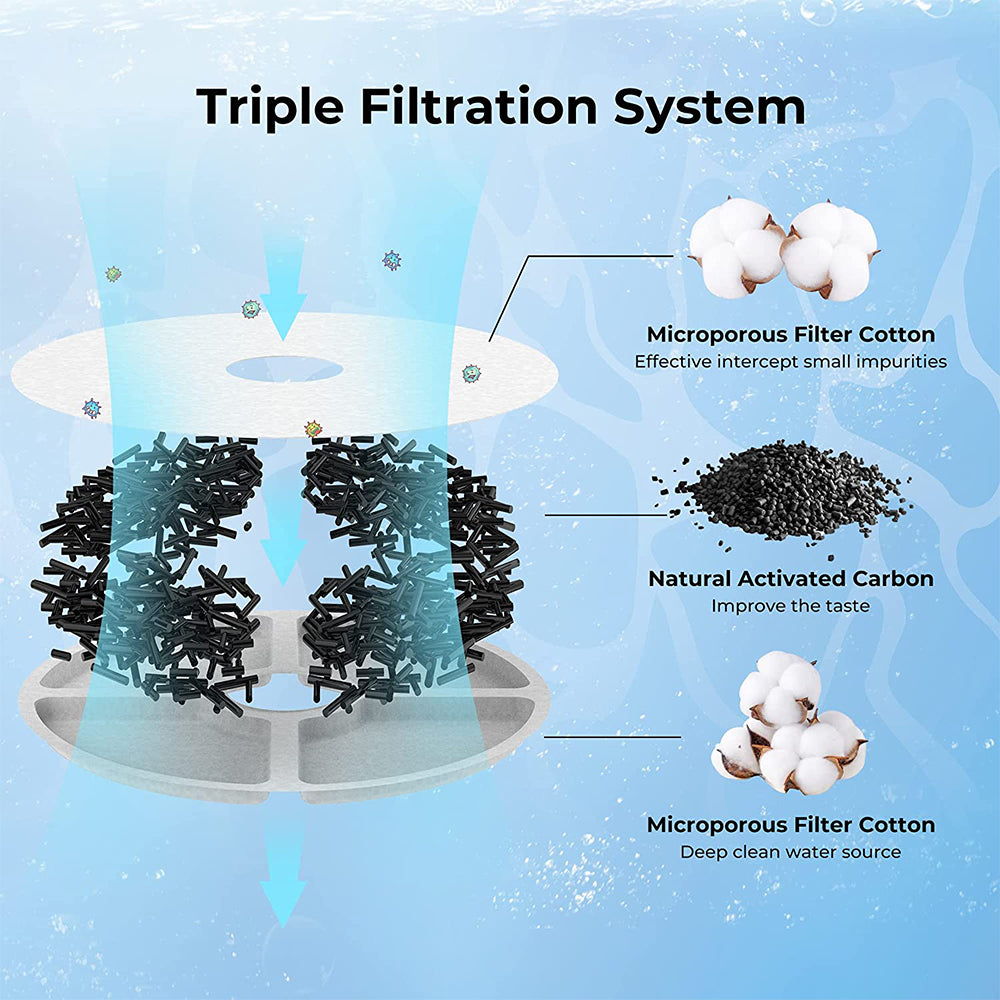 Triple Filtration System

Microporous Filter Cotton
Effective intercept small impurities

Natural Activated Carbon
Improve the taste

Microporous Filter Cotton
Deep clean water source