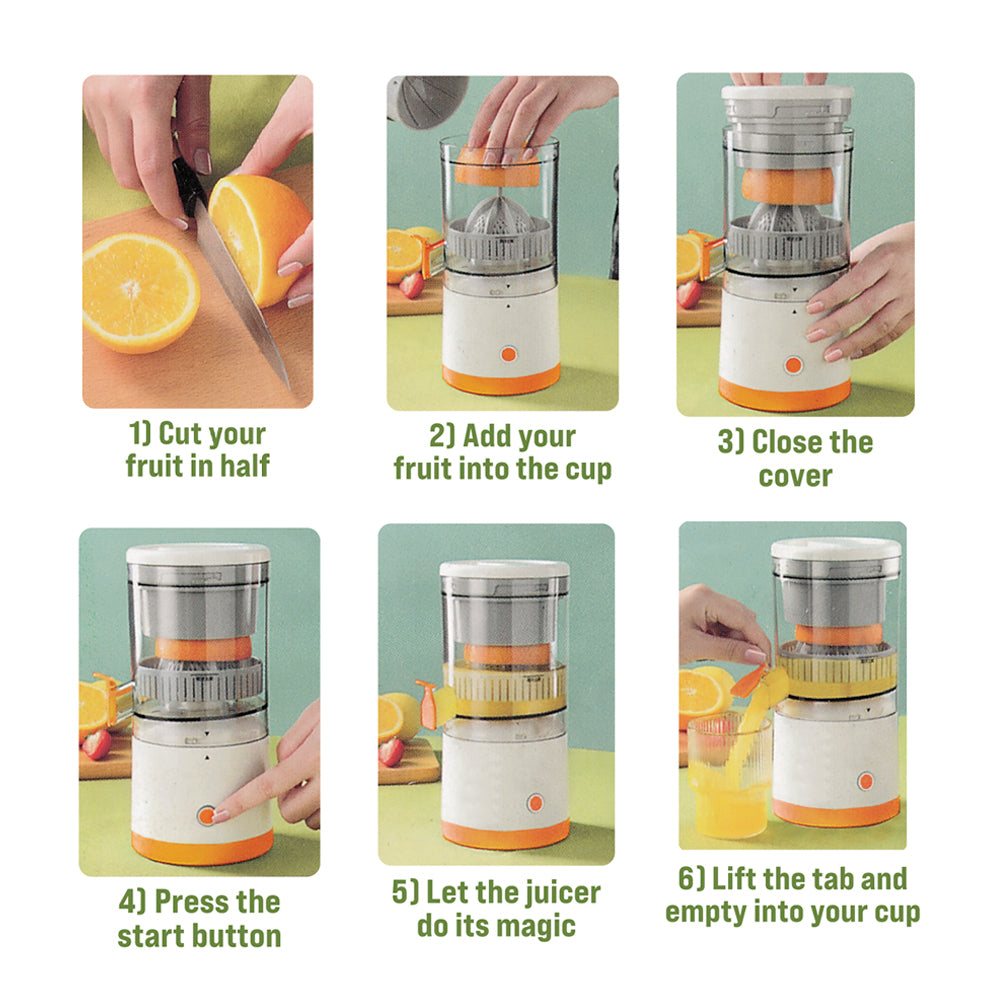 1) Cut your fruit in half

2) Add your fruit into the cup

3) Close the cover

4) Press the start button

5) Let the juicer do its magic

6) Lift the tab and empty into your cup