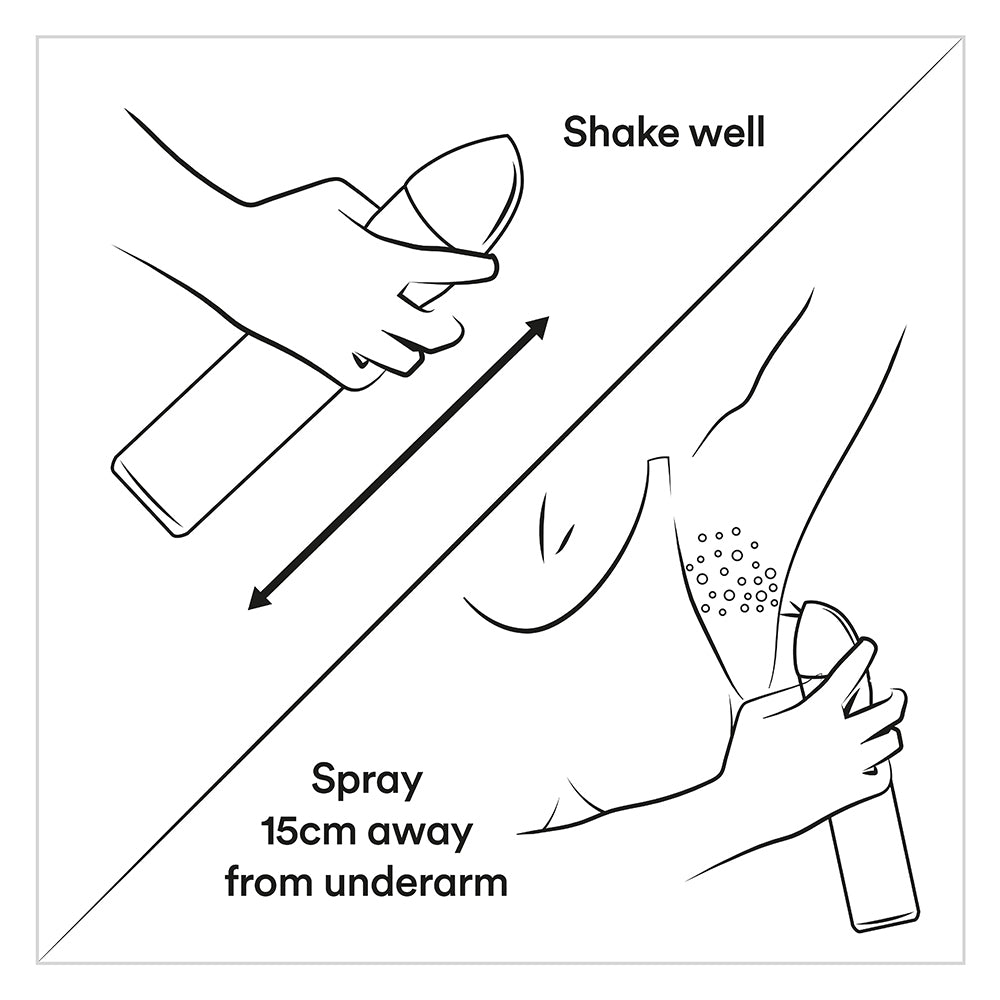 Shake well

Spray
15cm away
from underarm