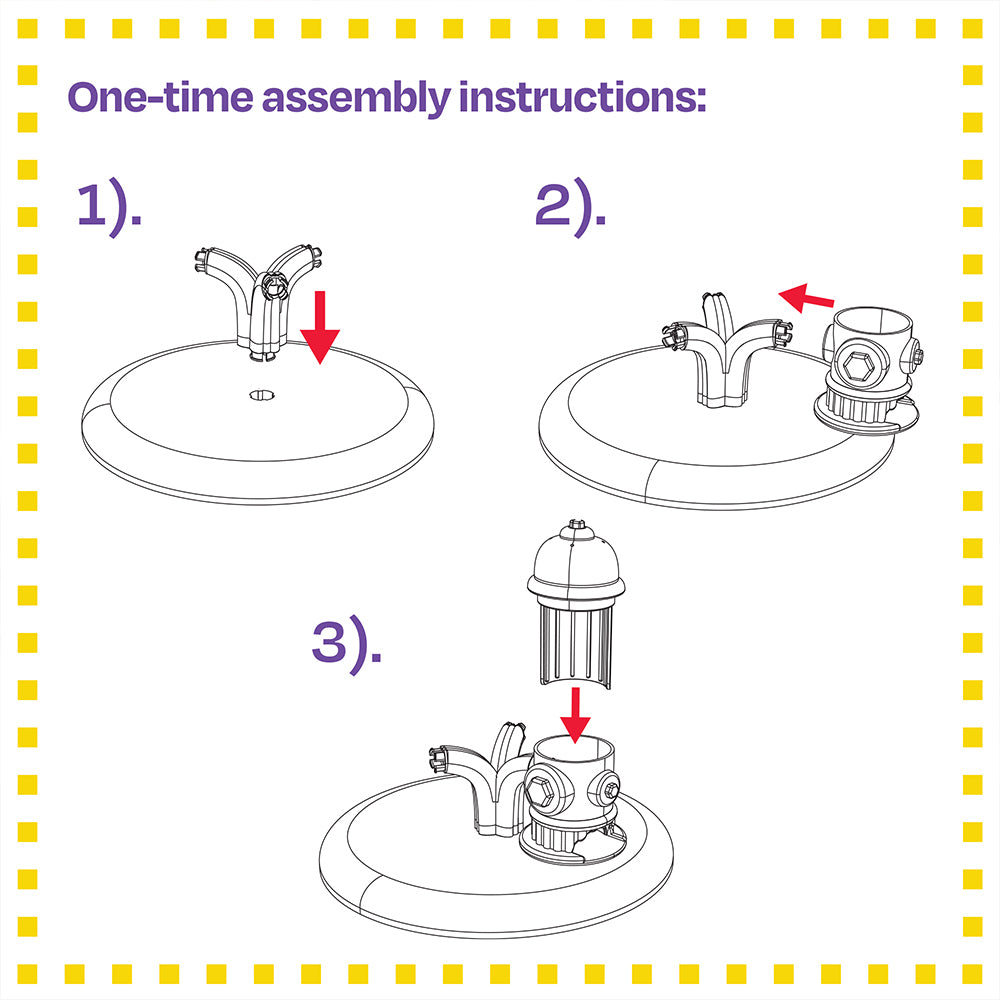 One-time assembly instructions:

1).

2).

3).