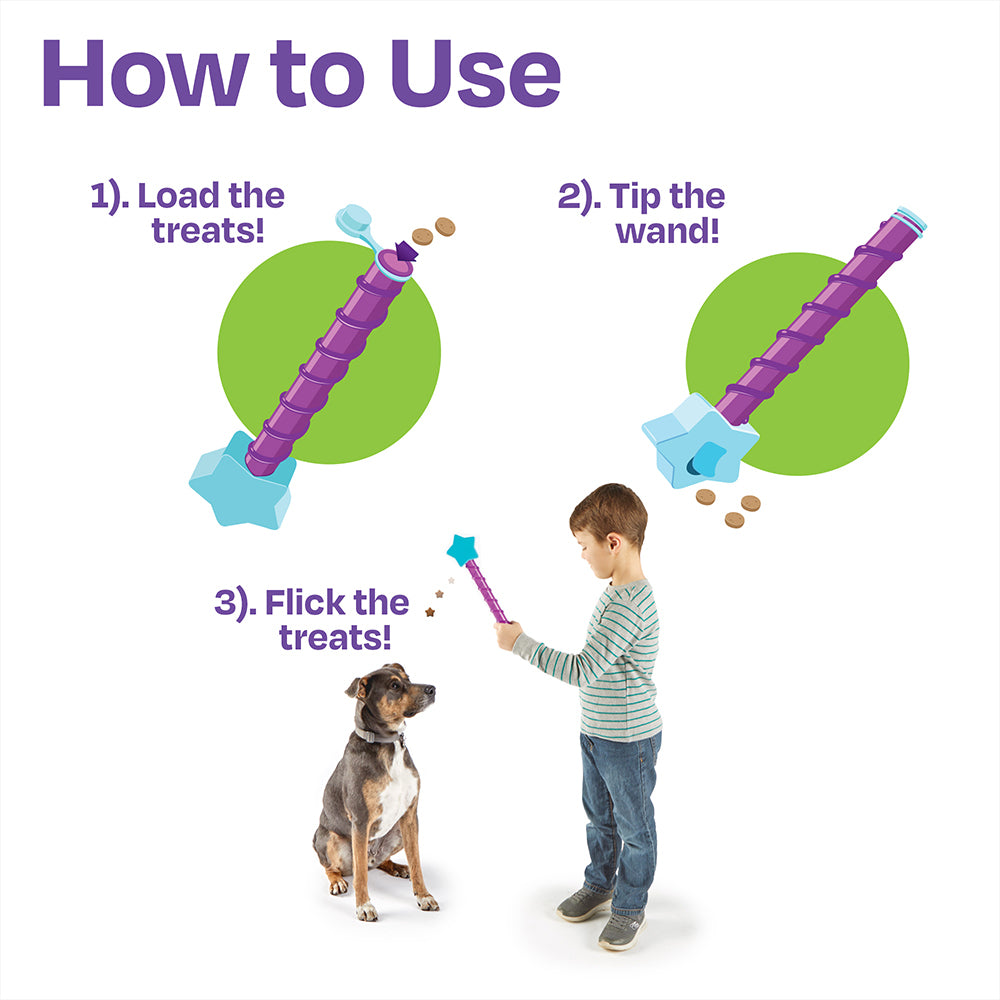 How to Use

1). Load the treats!

2). Tip the wand!

3). Flick the treats!