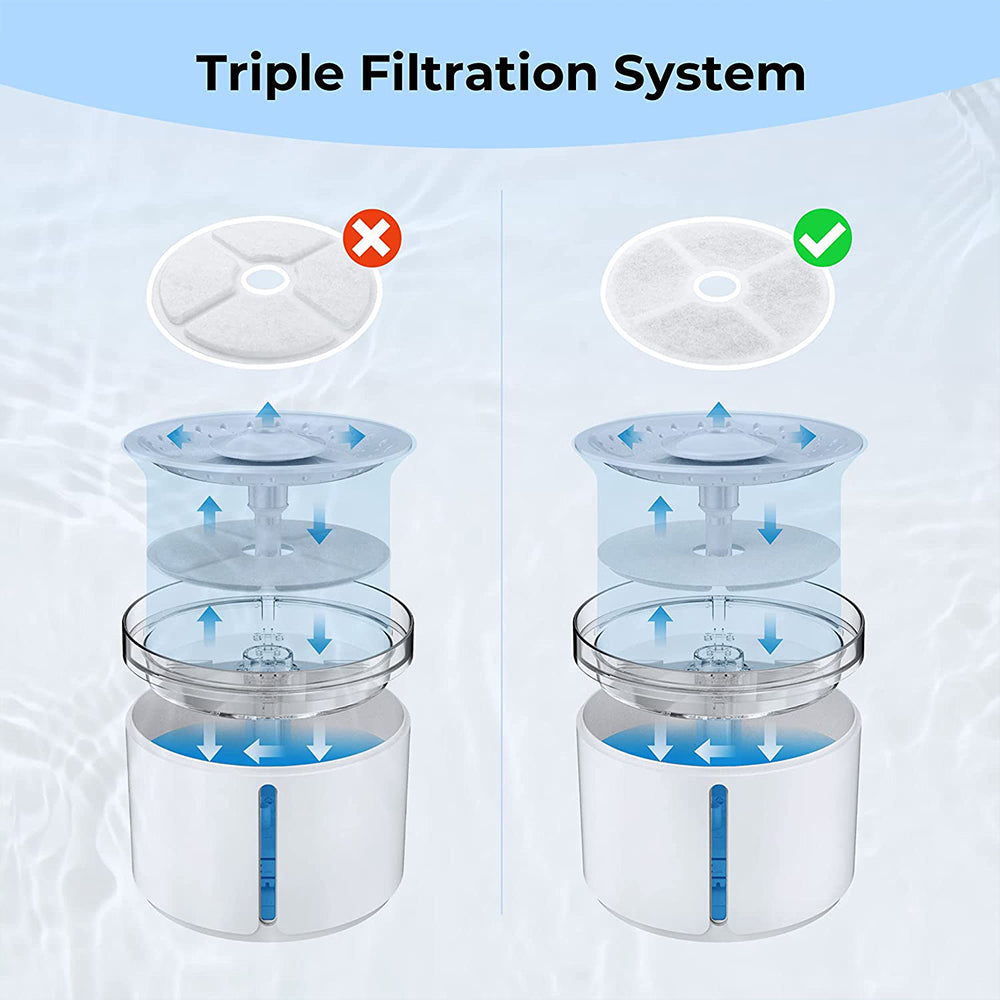 Triple Filtration System