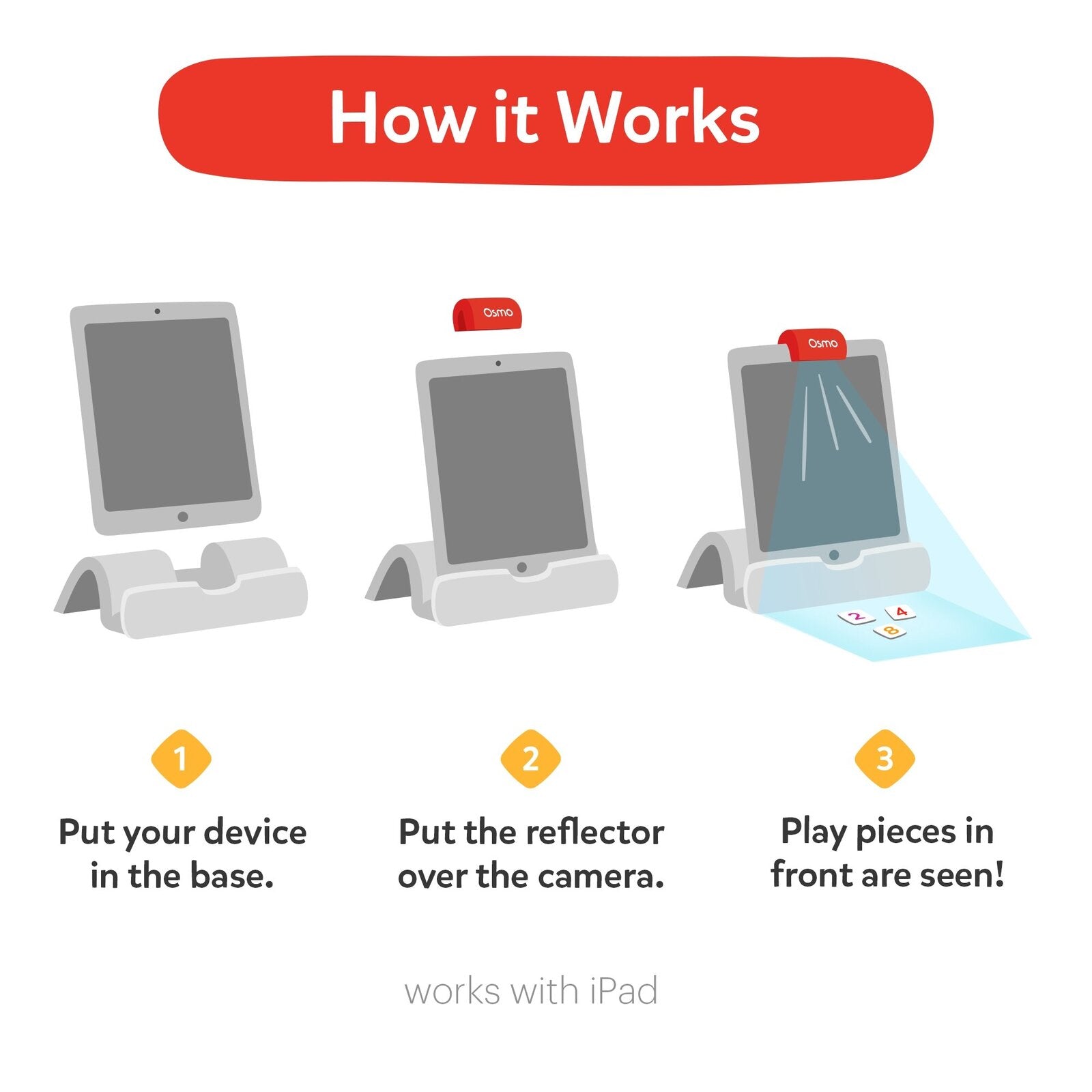 How it Works

Osmo

Osmo

2
4
8

1
Put your device in the base.

2
Put the reflector over the camera.

3
Play pieces in front are seen!

works with iPad