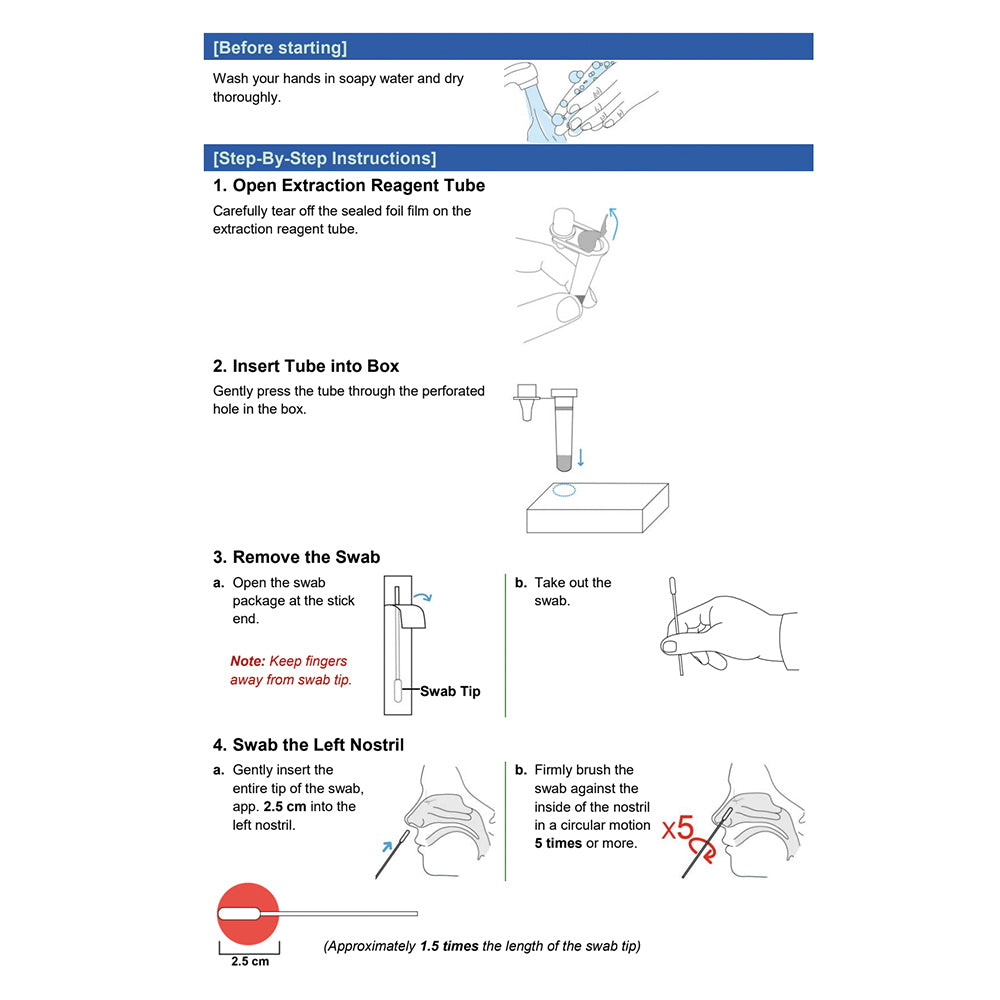 [Before starting]

Wash your hands in soapy water and dry thoroughly.

[Step-By-Step Instructions]

1. Open Extraction Reagent Tube

Carefully tear off the sealed foil film on the extraction reagent tube.

2. Insert Tube into Box

Gently press the tube through the perforated hole in the box.

3. Remove the Swab

a. Open the swab package at the stick end.

Note: Keep fingers away from swab tip.

Swab Tip

b. Take out the swab.

4. Swab the Left Nostril

a. Gently insert the entire tip of the swab, app. 2.5 cm into the left nostril.

b. Firmly brush the swab against the inside of the nostril in a circular motion 5 times or more.

x5

2.5 cm

(Approximately 1.5 times the length of the swab tip)