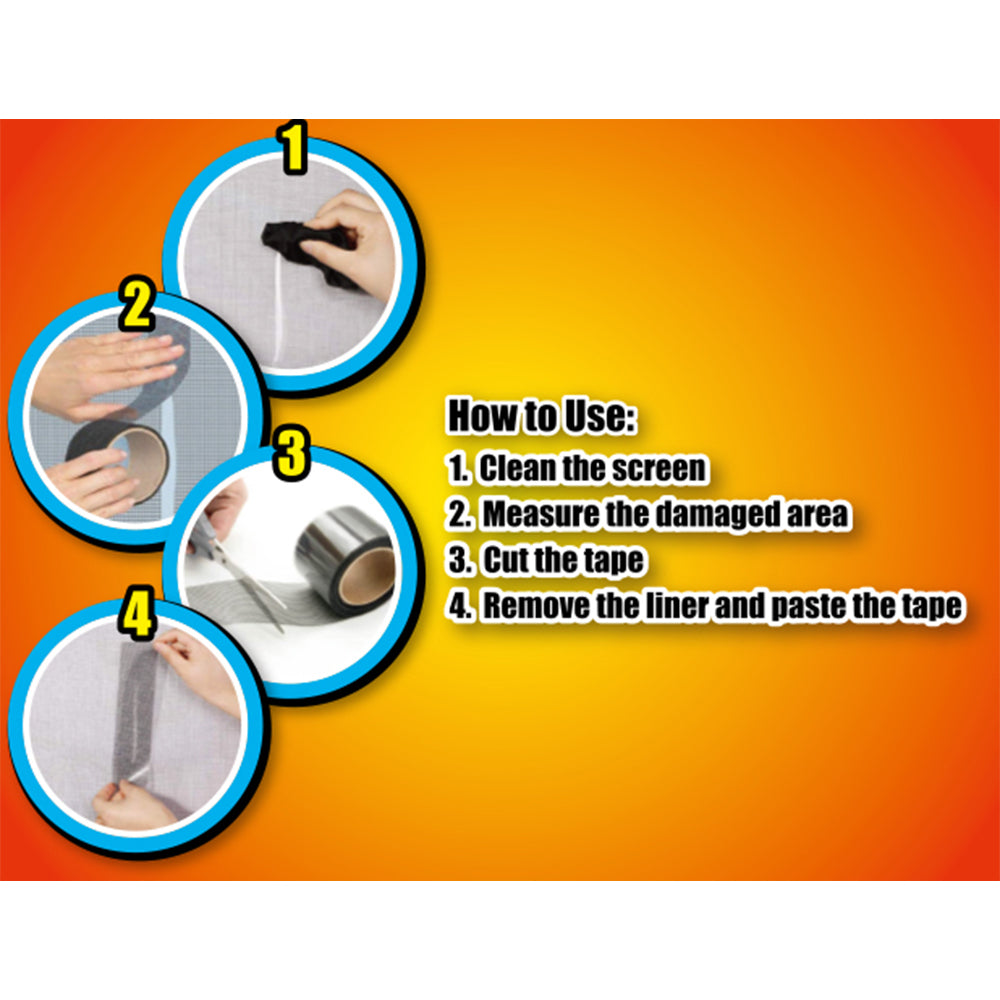 1

2

3

4

How to Use:
1. Clean the screen
2. Measure the damaged area
3. Cut the tape
4. Remove the liner and paste the tape