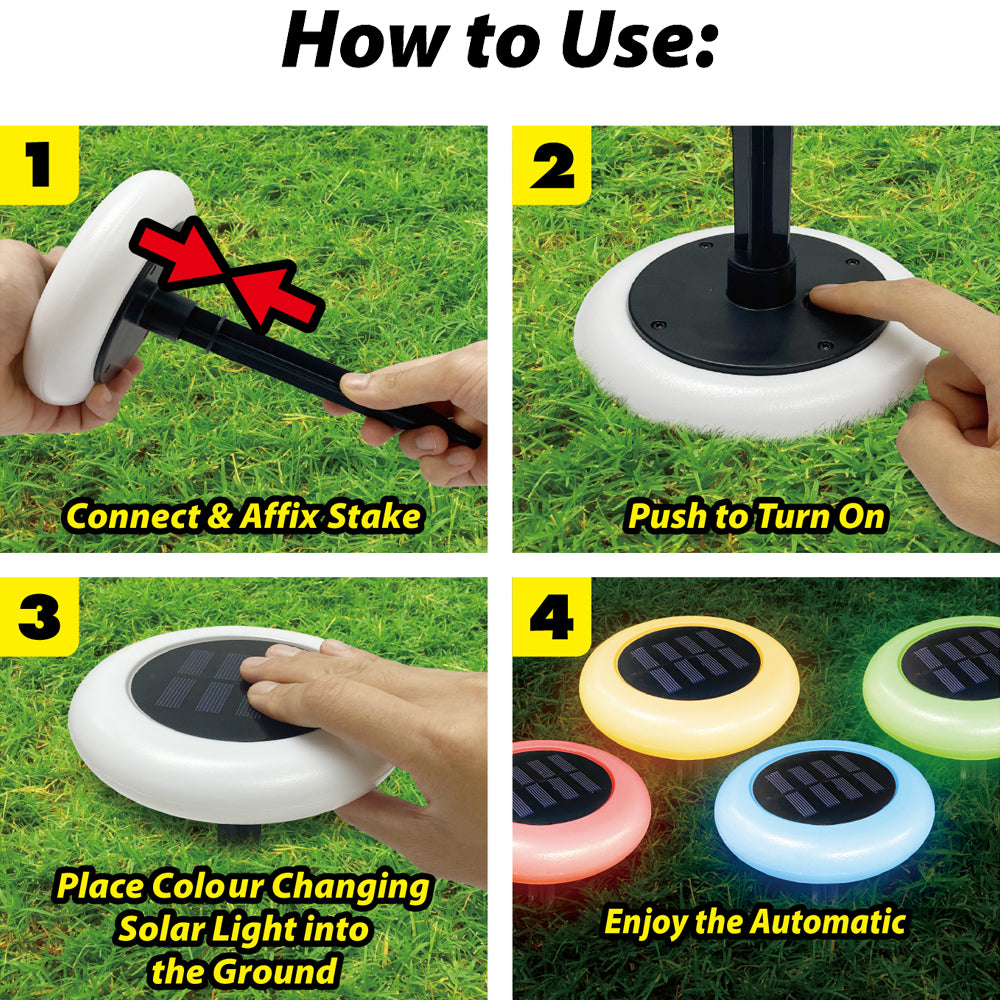 How to Use:

1

Connect & Affix Stake

2

Push to Turn On

3

Place Colour Changing Solar Light into the Ground

4

Enjoy the Automatic