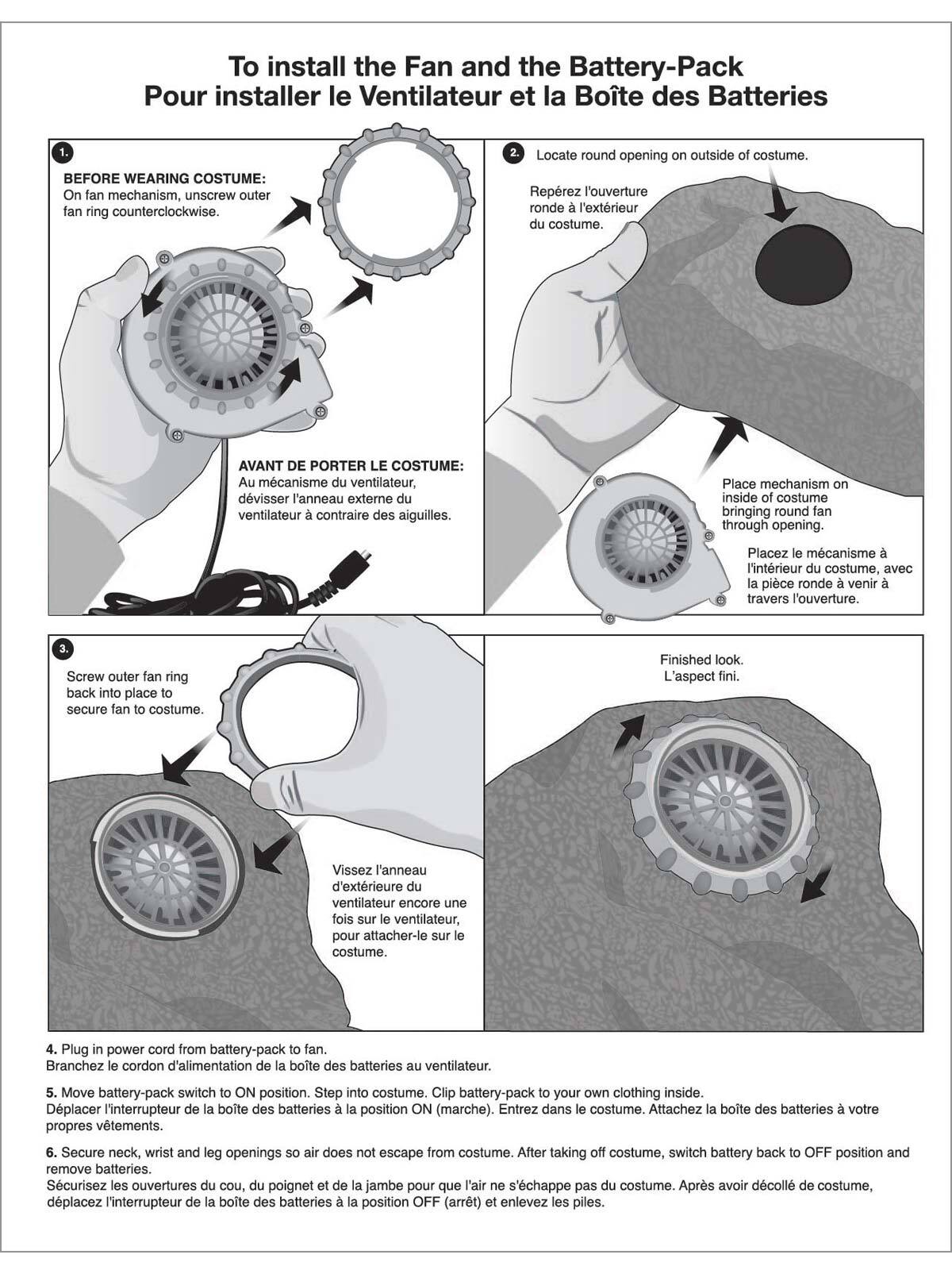 To install the Fan and the Battery-Pack
Pour installer le Ventilateur et la Boîte des Batteries

1.

BEFORE WEARING COSTUME:
On fan mechanism, unscrew outer fan ring counterclockwise.

AVANT DE PORTER LE COSTUME:
Au mécanisme du ventilateur, dévisser l'anneau externe du ventilateur à contraire des aiguilles.

2. Locate round opening on outside of costume.

Repérez l'ouverture ronde à l'extérieur du costume.

Place mechanism on inside of costume bringing round fan through opening.

Placez le mécanisme à l'intérieur du costume, avec la pièce ronde à venir à travers l'ouverture.

3.

Screw outer fan ring back into place to secure fan to costume.

Vissez l'anneau d'extérieure du ventilateur encore une fois sur le ventilateur, pour attacher-le sur le costume.

Finished look.
L'aspect fini.

4. Plug in power cord from battery-pack to fan.
Branchez le cordon d'alimentation de la boîte des batteries au ventilateur.

5. Move battery-pack switch to ON position. Step into costume. Clip battery-pack to your own clothing inside.
Déplacer l'interrupteur de la boîte des batteries à la position ON (marche). Entrez dans le costume. Attachez la boîte des batteries à votre propres vêtements.

6. Secure neck, wrist and leg openings so air does not escape from costume. After taking off costume, switch battery back to OFF position and remove batteries.
Sécurisez les ouvertures du cou, du poignet et de la jambe pour que l'air ne s'échappe pas du costume. Après avoir décollé de costume, déplacez l'interrupteur de la boîte des batteries à la position OFF (arrêt) et enlevez les piles.