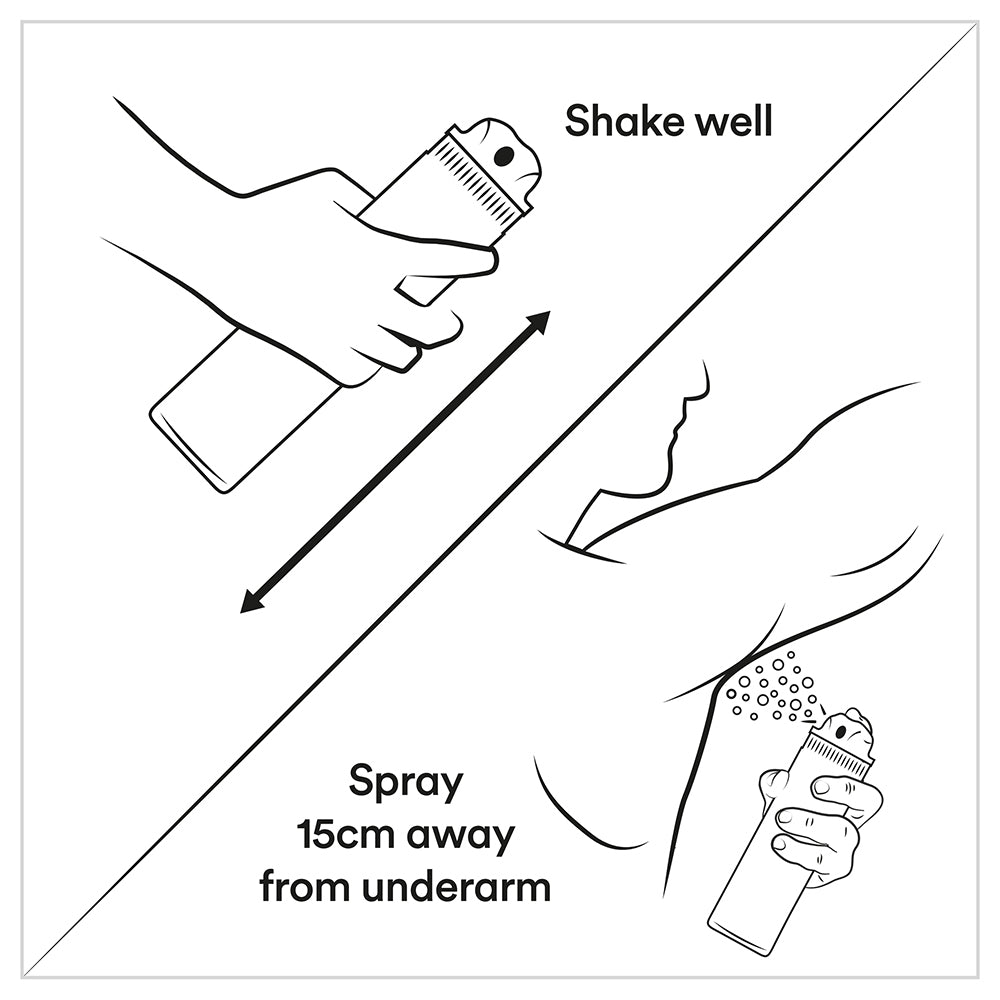 Shake well

Spray
15cm away
from underarm