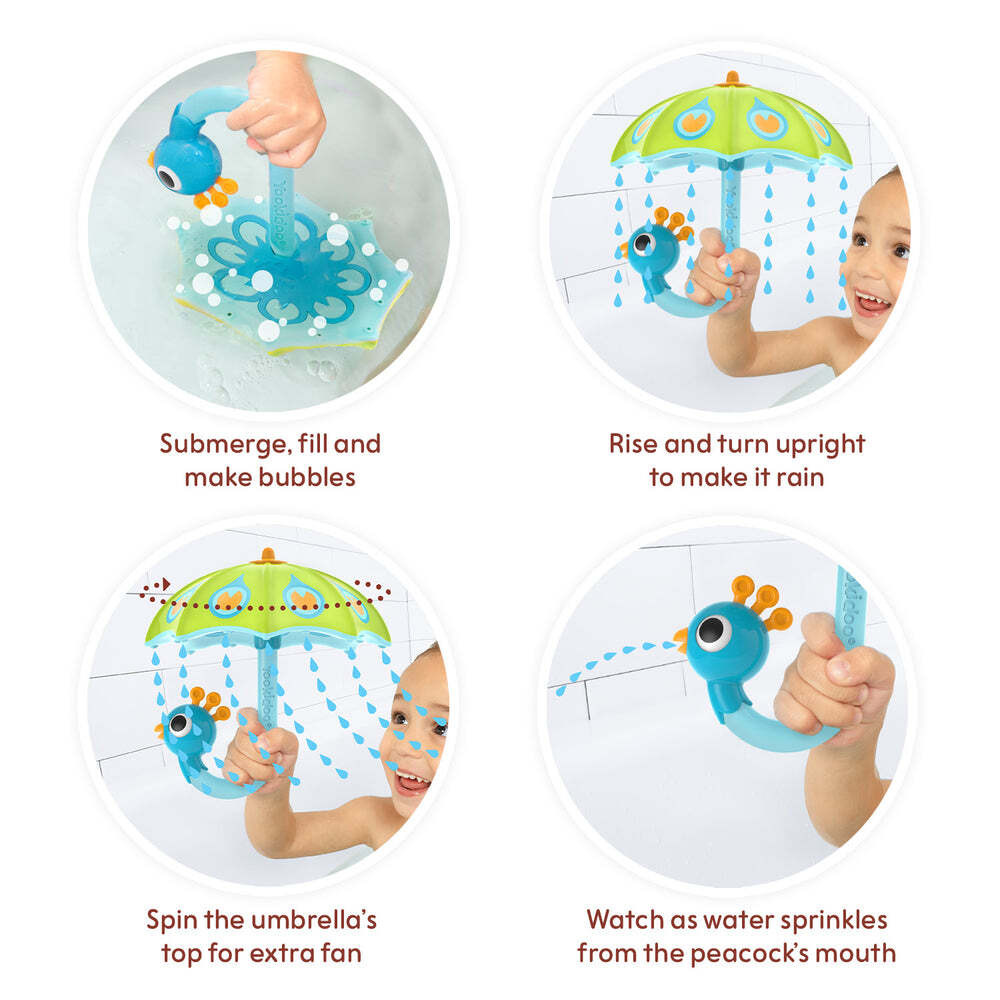 Submerge, fill and make bubbles

Rise and turn upright to make it rain

Spin the umbrella's top for extra fan

Watch as water sprinkles from the peacock's mouth