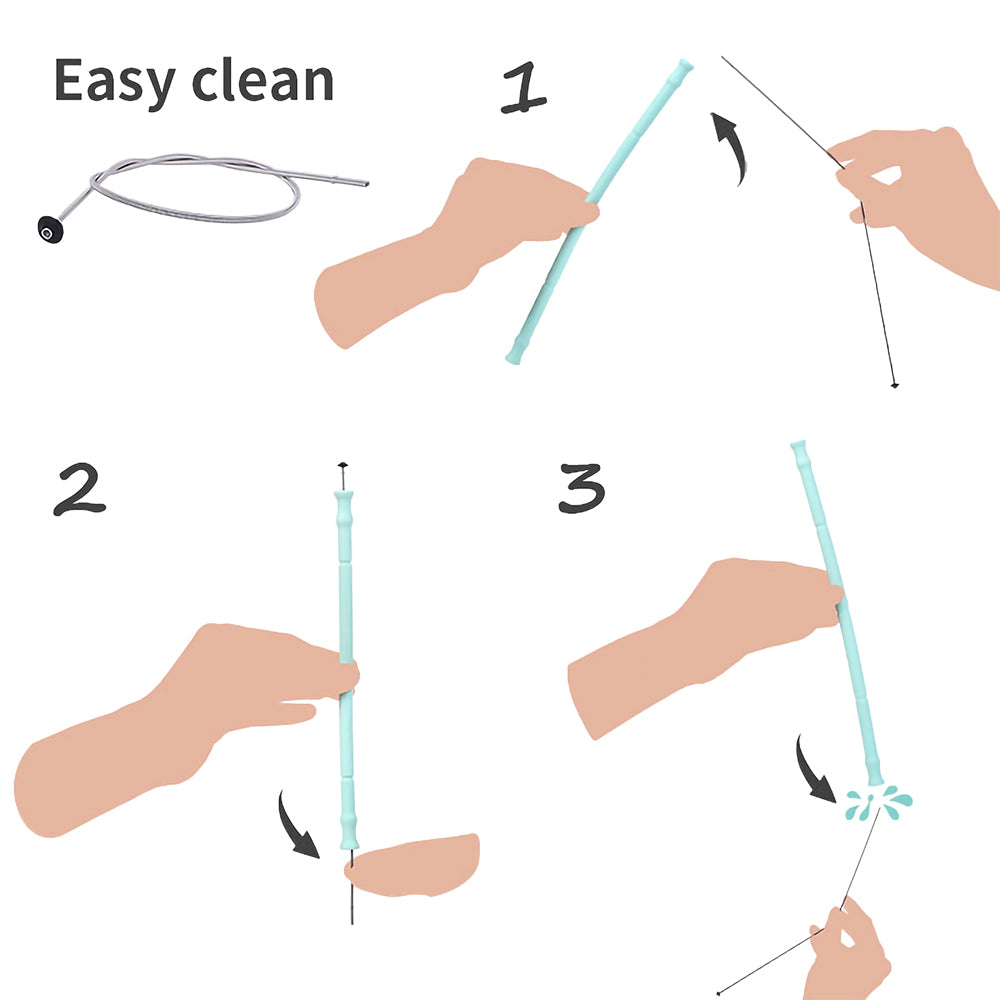 Easy clean

1

2

3