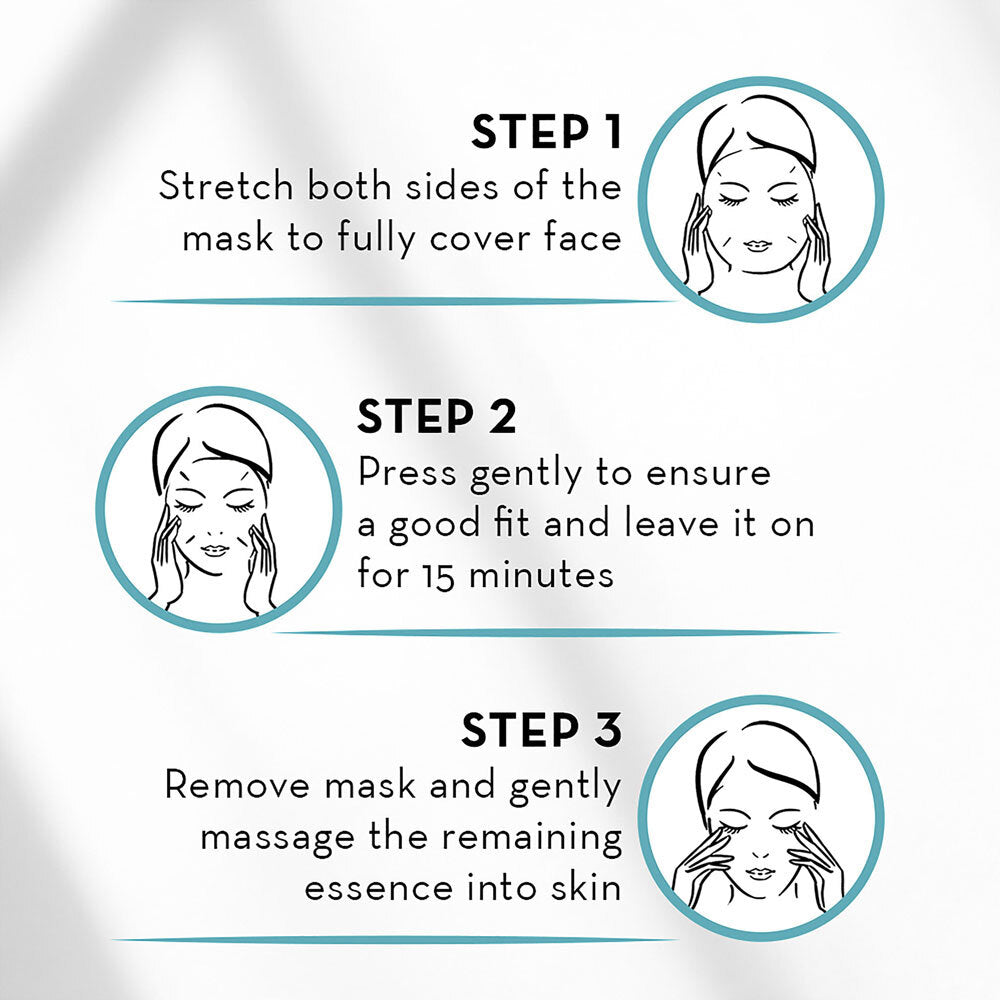 STEP 1
Stretch both sides of the mask to fully cover face

STEP 2
Press gently to ensure a good fit and leave it on for 15 minutes

STEP 3
Remove mask and gently massage the remaining essence into skin